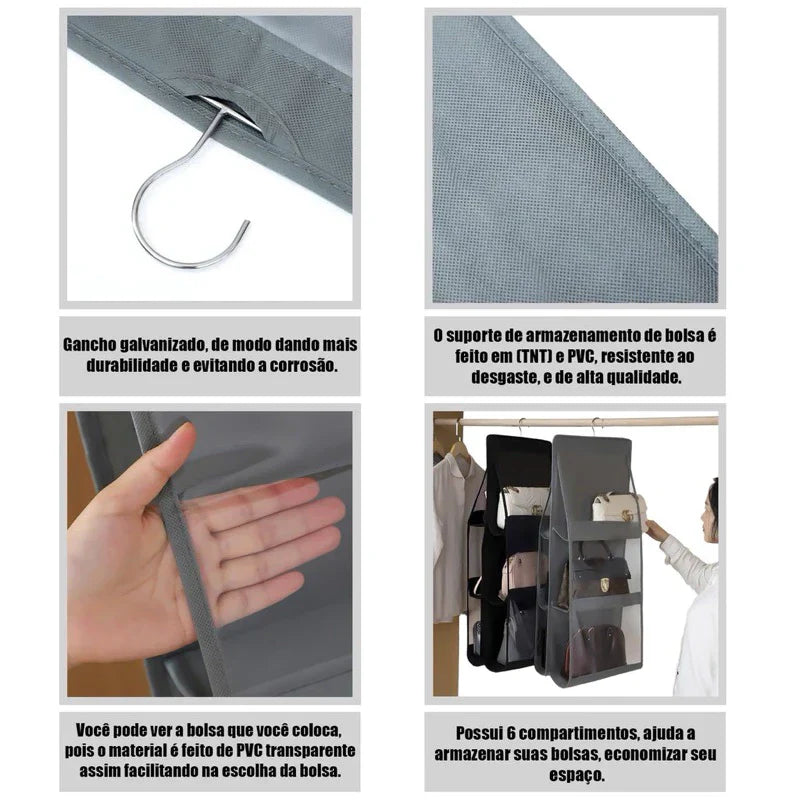 Gancho galvanizado, de modo dando mais durabilidade e evitando a corrosão.

O suporte de armazenamento de bolsa é feito em (TNT) e PVC, resistente ao desgaste, e de alta qualidade.

Você pode ver a bolsa que você coloca, pois o material é feito de PVC transparente assim facilitando na escolha da bolsa.

Possui 6 compartimentos, ajuda a armazenar suas bolsas, economizar seu espaço.